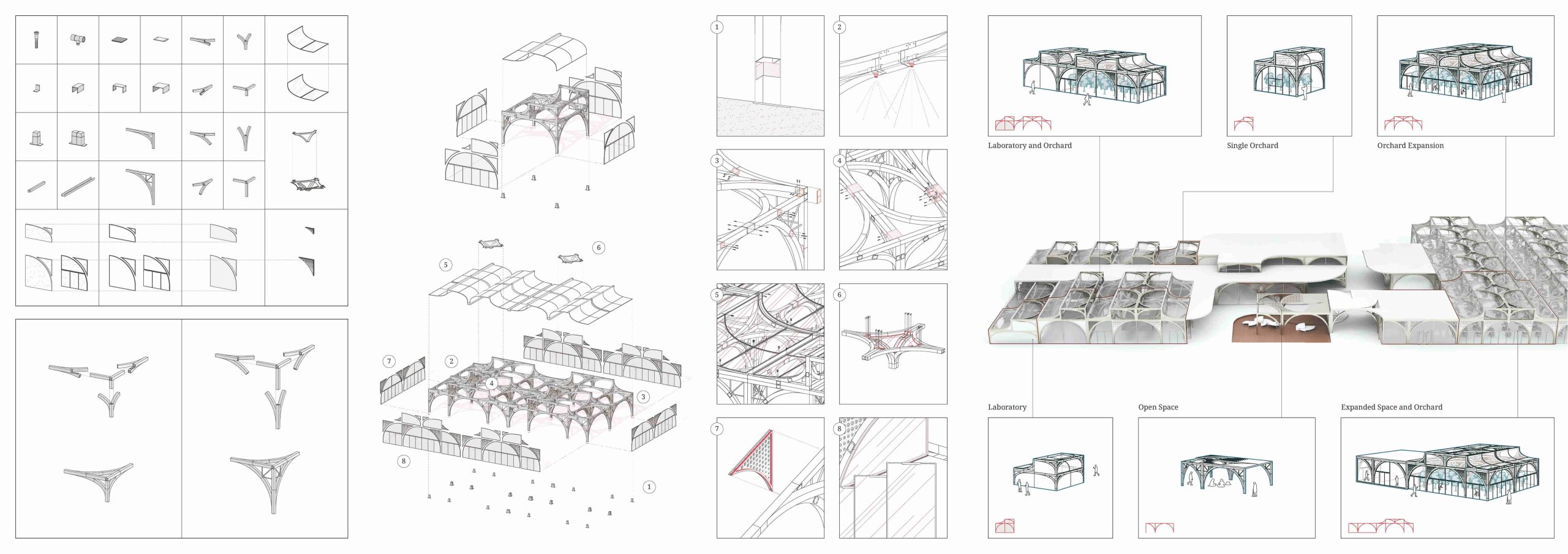 5

6

7

2

4

3

8

1

1

2

3

4

5

6

7

8

Laboratory and Orchard

Single Orchard

Orchard Expansion

Laboratory

Open Space

Expanded Space and Orchard