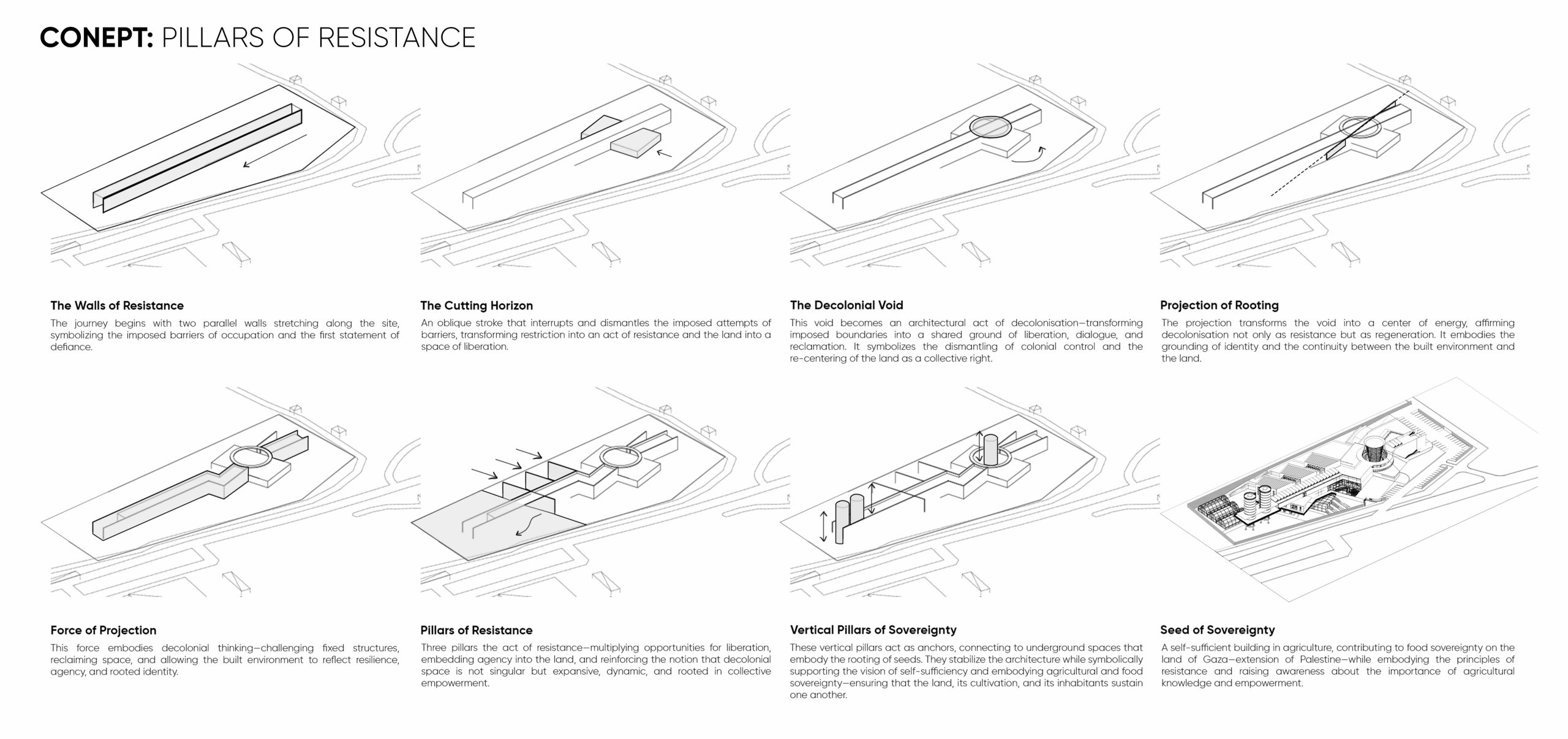 CONEPT: PILLARS OF RESISTANCE

The Walls of Resistance
The journey begins with two parallel walls stretching along the site, symbolizing the imposed barriers of occupation and the first statement of defiance.

The Cutting Horizon
An oblique stroke that interrupts and dismantles the imposed attempts of barriers, transforming restriction into an act of resistance and the land into a space of liberation.

The Decolonial Void
This void becomes an architectural act of decolonisation—transforming imposed boundaries into a shared ground of liberation, dialogue, and reclamation. It symbolizes the dismantling of colonial control and the re-centering of the land as a collective right.

Projection of Rooting
The projection transforms the void into a center of energy, affirming decolonisation not only as resistance but as regeneration. It embodies the grounding of identity and the continuity between the built environment and the land.

Force of Projection
This force embodies decolonial thinking—challenging fixed structures, reclaiming space, and allowing the built environment to reflect resilience, agency, and rooted identity.

Pillars of Resistance
Three pillars the act of resistance—multiplying opportunities for liberation, embedding agency into the land, and reinforcing the notion that decolonial space is not singular but expansive, dynamic, and rooted in collective empowerment.

Vertical Pillars of Sovereignty
These vertical pillars act as anchors, connecting to underground spaces that embody the rooting of seeds. They stabilize the architecture while symbolically supporting the vision of self-sufficiency and embodying agricultural and food sovereignty—ensuring that the land, its cultivation, and its inhabitants sustain one another.

Seed of Sovereignty
A self-sufficient building in agriculture, contributing to food sovereignty on the land of Gaza—extension of Palestine—while embodying the principles of resistance and raising awareness about the importance of agricultural knowledge and empowerment.