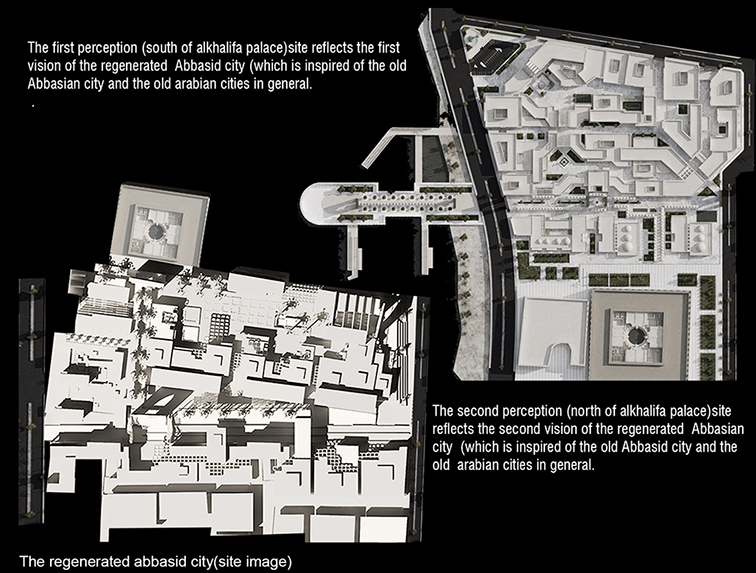 The first perception (south of alkhalifa palace)site reflects the first vision of the regenerated Abbasid city (which is inspired of the old Abbasian city and the old arabian cities in general.
.

The second perception (north of alkhalifa palace)site reflects the second vision of the regenerated Abbasian city (which is inspired of the old Abbasid city and the old arabian cities in general.

The regenerated abbasid city(site image)