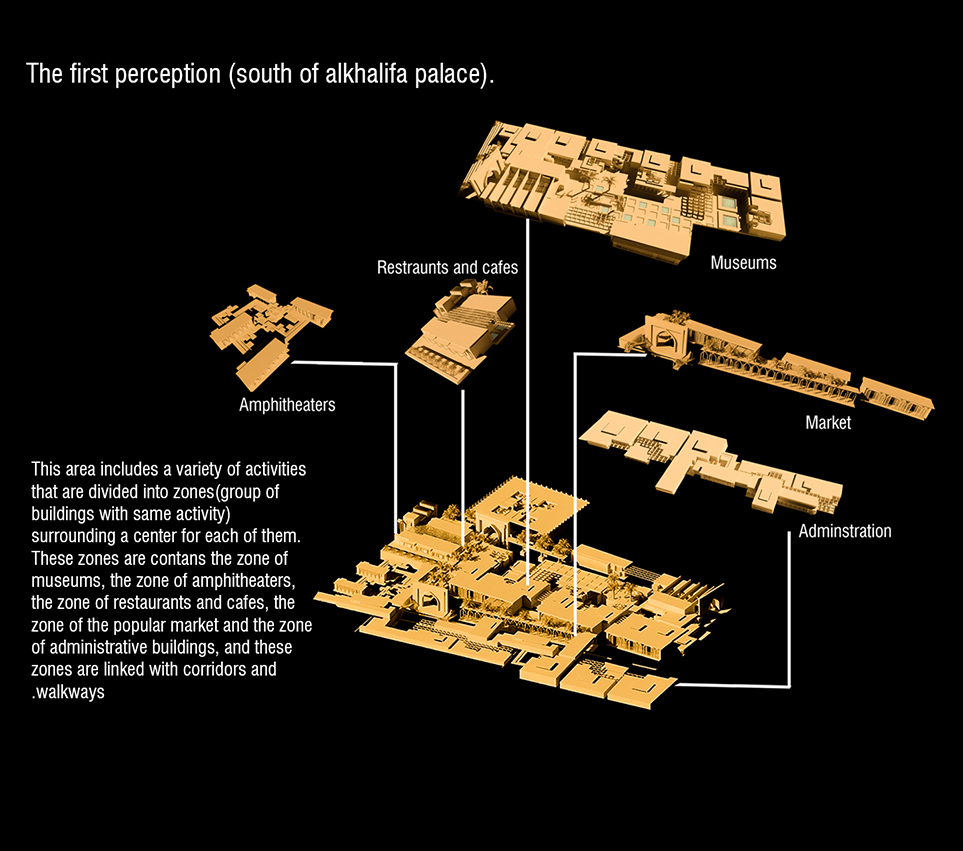 The first perception (south of alkhalifa palace).

Restraunts and cafes

Museums

Amphitheaters

Market

Adminstration

This area includes a variety of activities that are divided into zones(group of buildings with same activity) surrounding a center for each of them. These zones are contans the zone of museums, the zone of amphitheaters, the zone of restaurants and cafes, the zone of the popular market and the zone of administrative buildings, and these zones are linked with corridors and .walkways