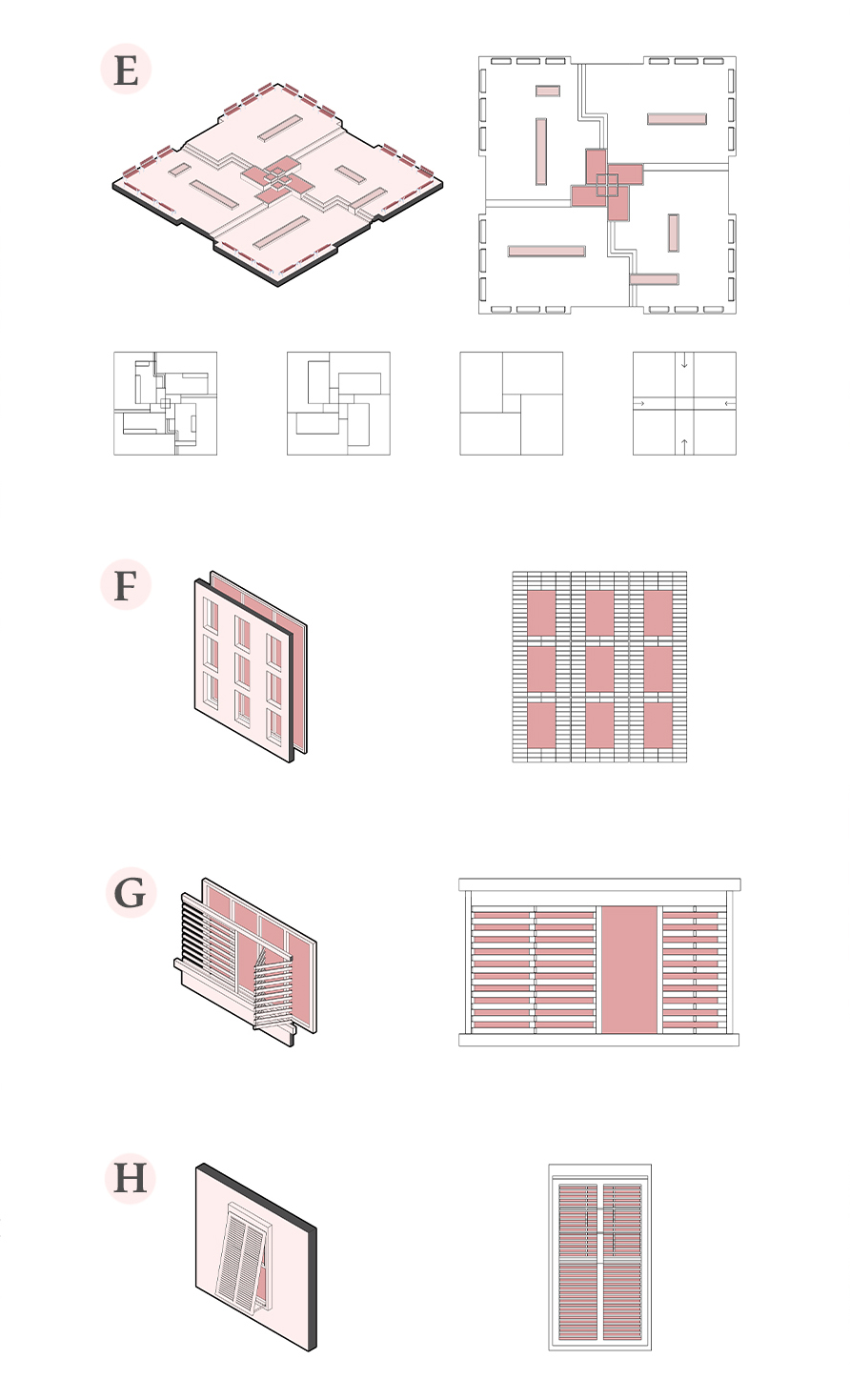 E

F

G

H