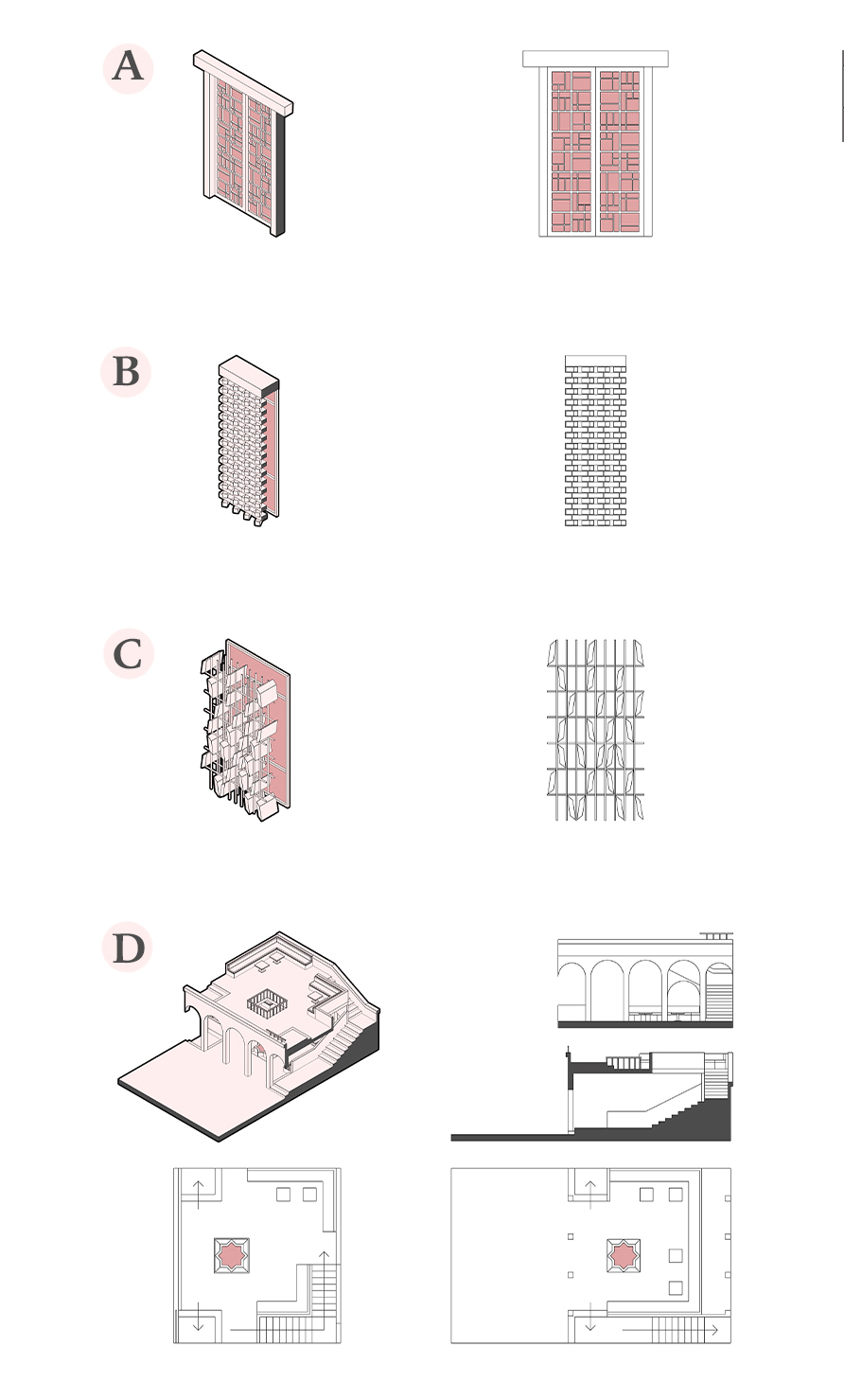 A

B

C

D