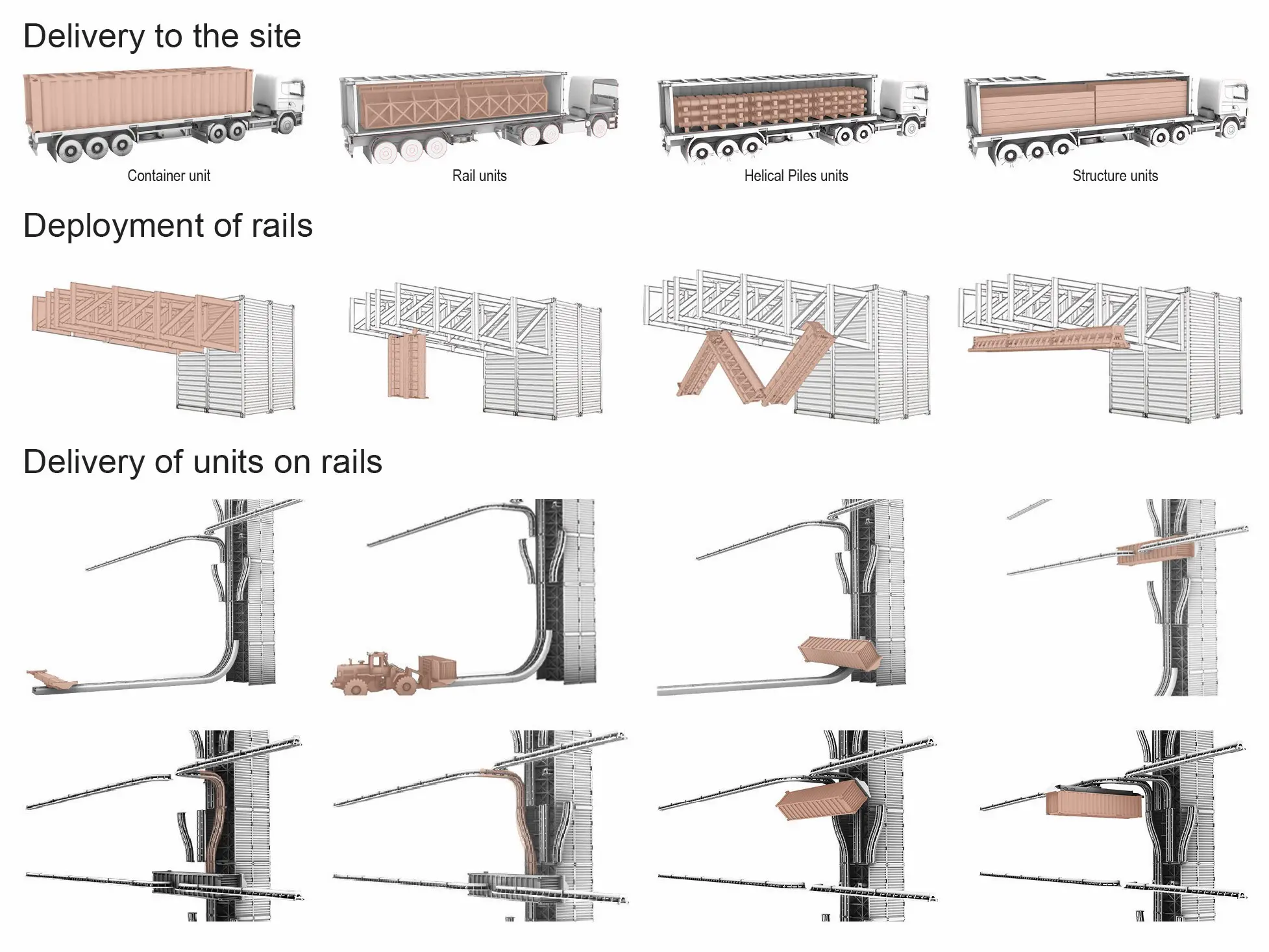 Delivery to the site

Container unit

Rail units

Helical Piles units

Structure units

Deployment of rails

Delivery of units on rails